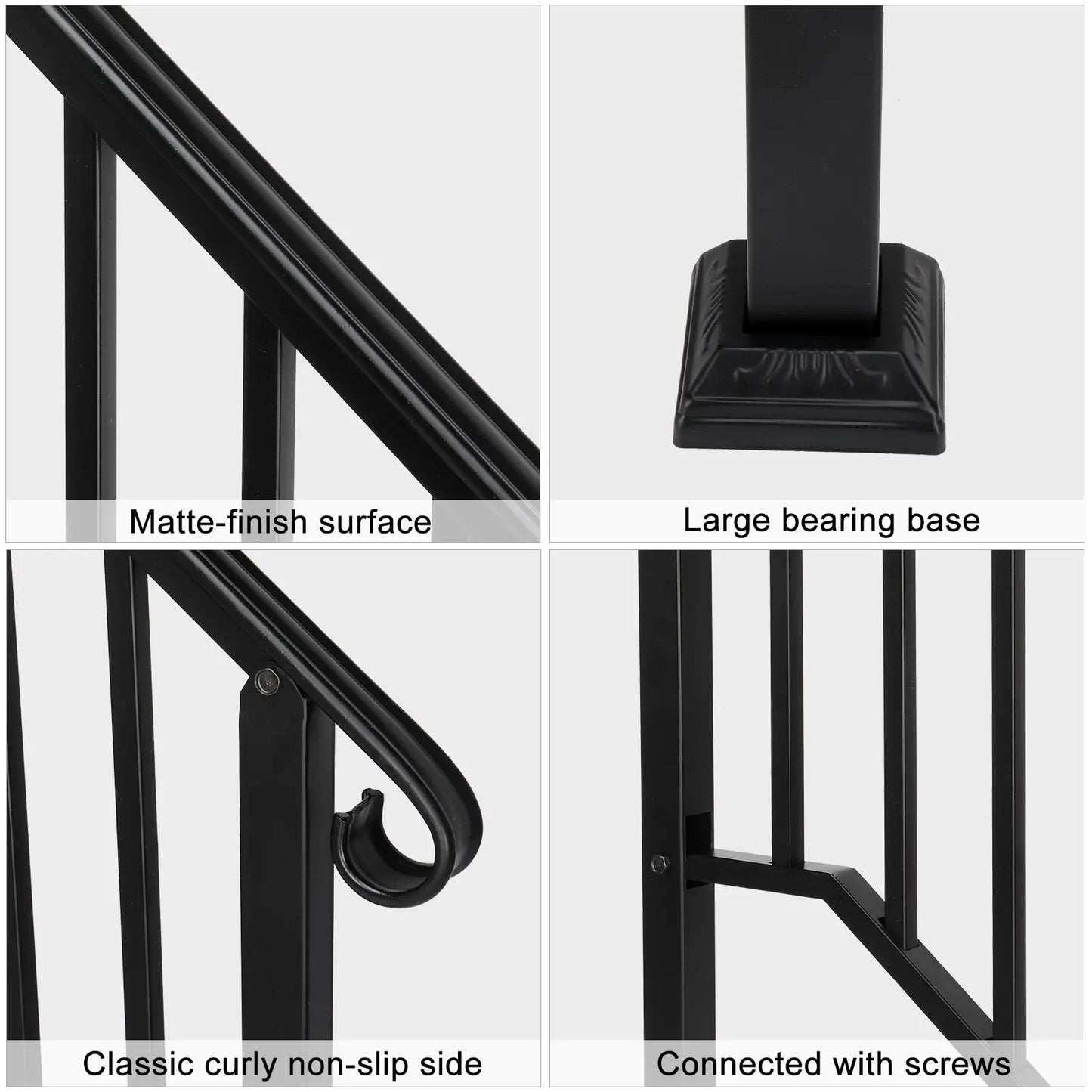 Matte-finish surface

Large bearing base

Classic curly non-slip side

Connected with screws