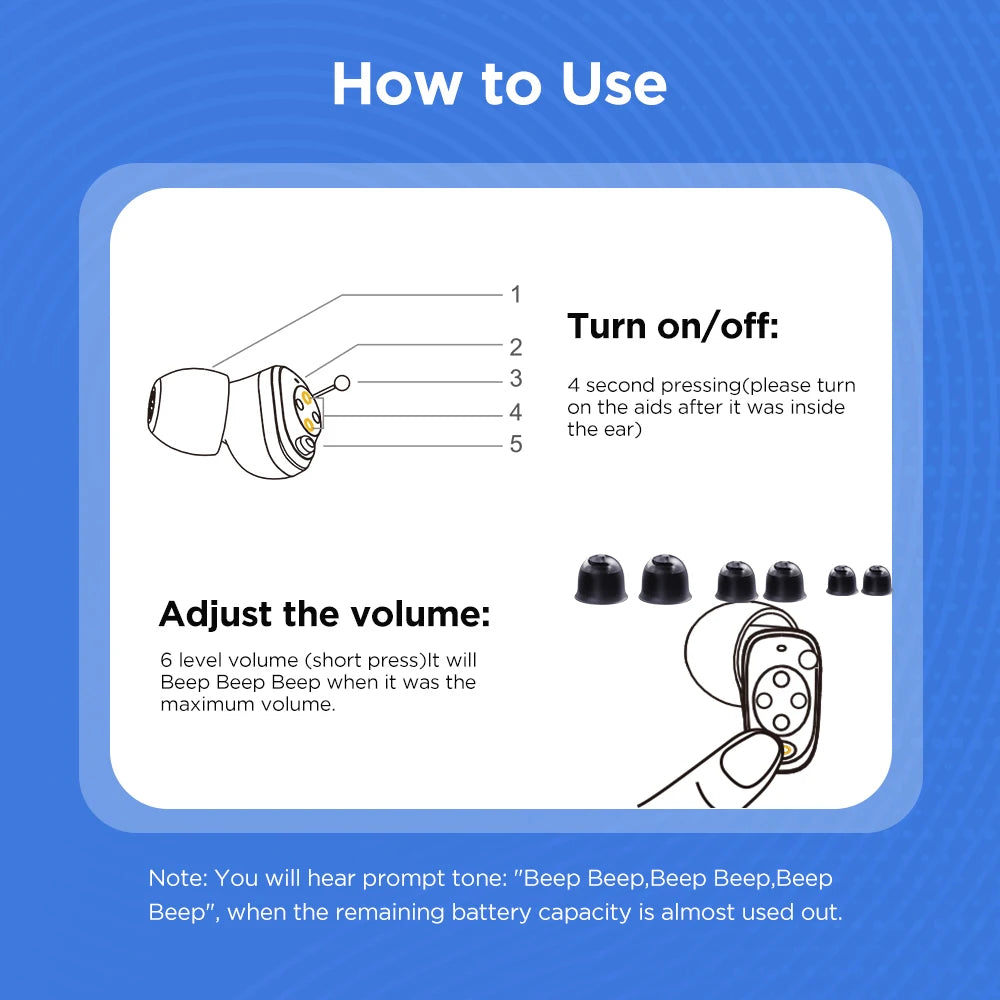 How to Use

1
2
3
4
5

Turn on/off:

4 second pressing(please turn on the aids after it was inside the ear)

Adjust the volume:

6 level volume (short press)It will Beep Beep Beep when it was the maximum volume.

Note: You will hear prompt tone: "Beep Beep,Beep Beep,Beep Beep", when the remaining battery capacity is almost used out.